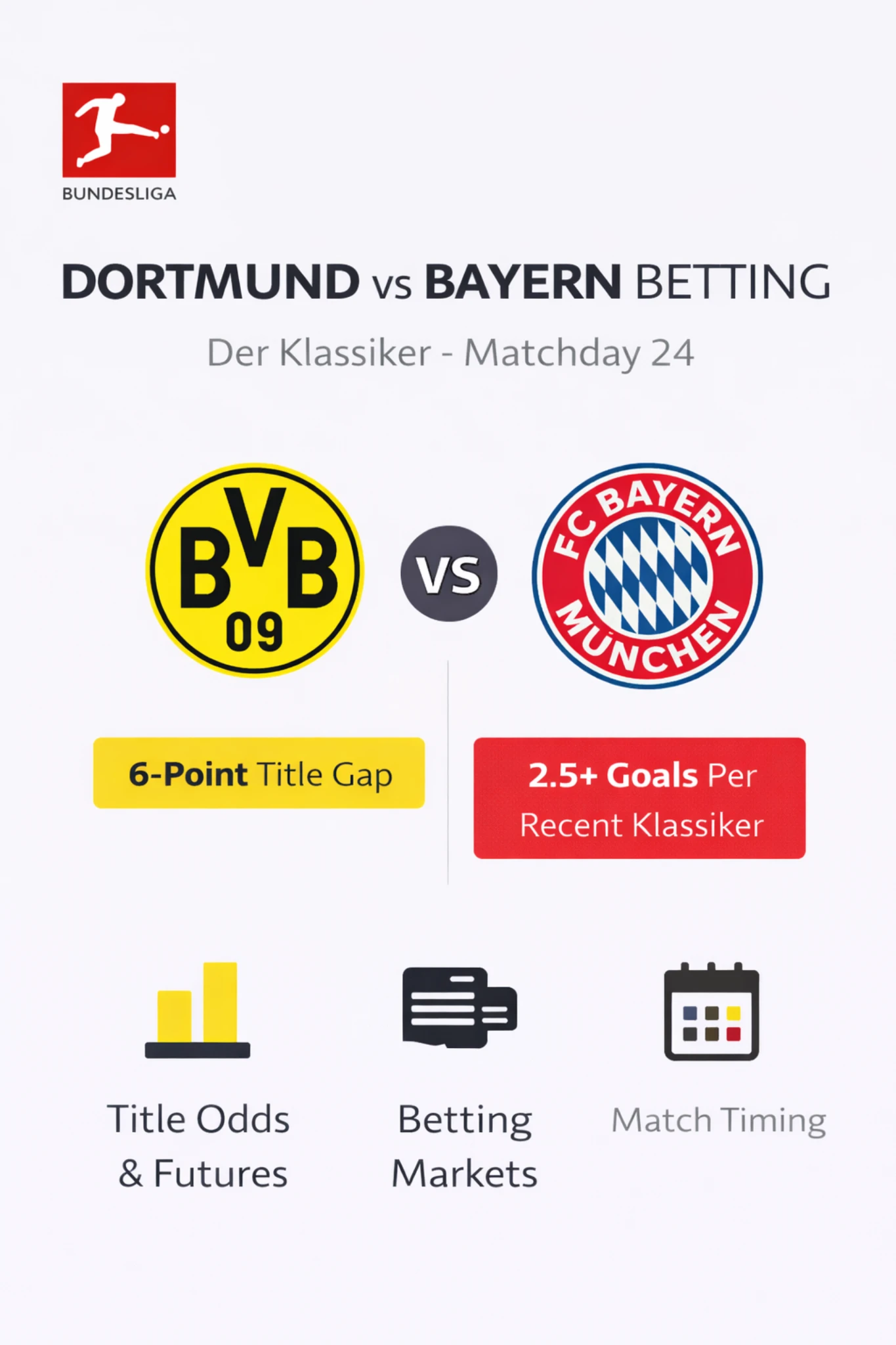 BUNDESLIGA

DORTMUND vs BAYERN BETTING

Der Klassiker - Matchday 24

BVB 09

VS

FC BAYERN MÜNCHEN

6-Point Title Gap

2.5+ Goals Per Recent Klassiker

Title Odds & Futures

Betting Markets

Match Timing