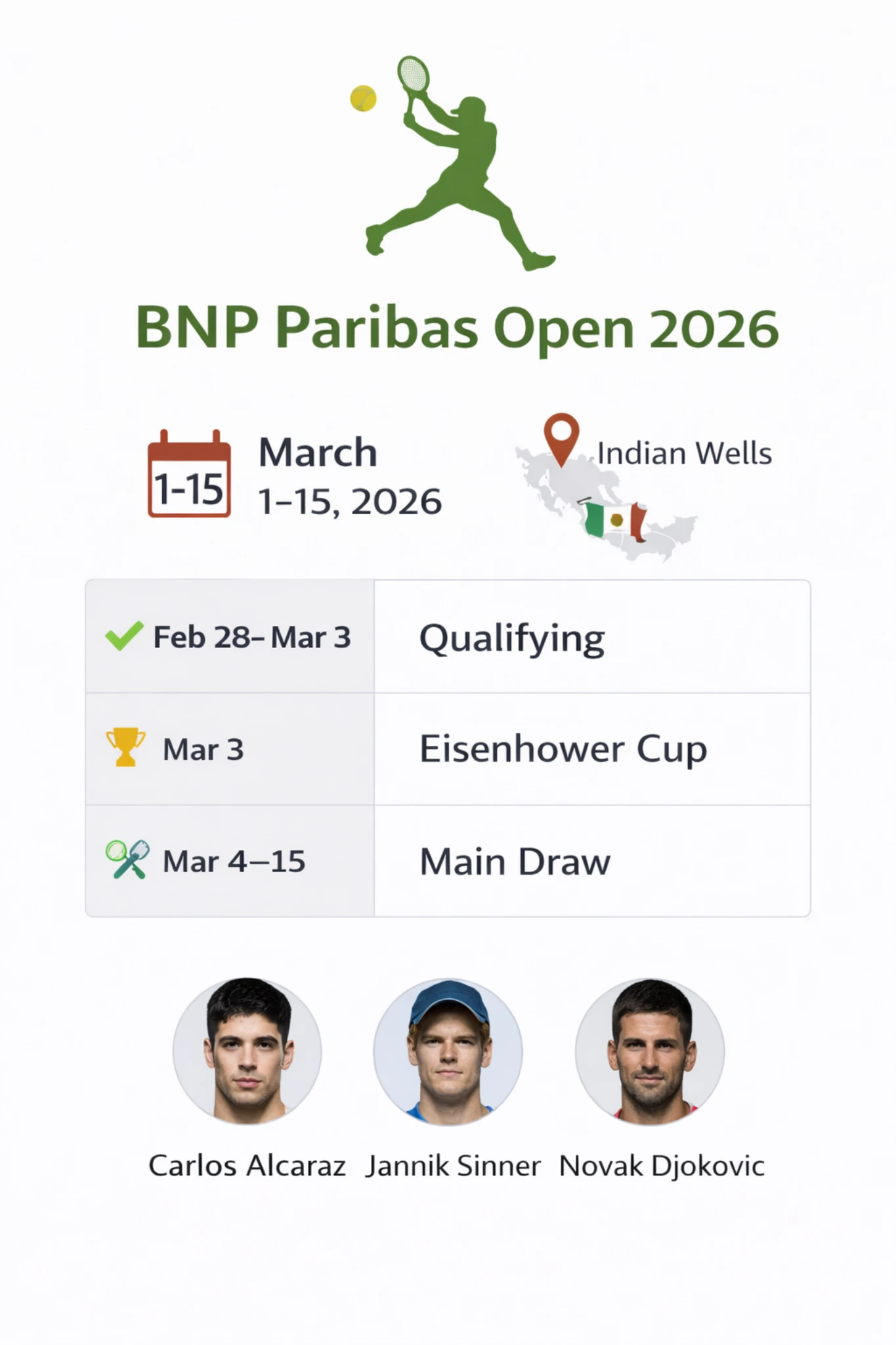 BNP Paribas Open 2026

1-15

March
1–15, 2026

Indian Wells

| Feb 28– Mar 3 | Qualifying |
|---|---|
| Mar 3 | Eisenhower Cup |
| Mar 4–15 | Main Draw |

Carlos Alcaraz Jannik Sinner Novak Djokovic