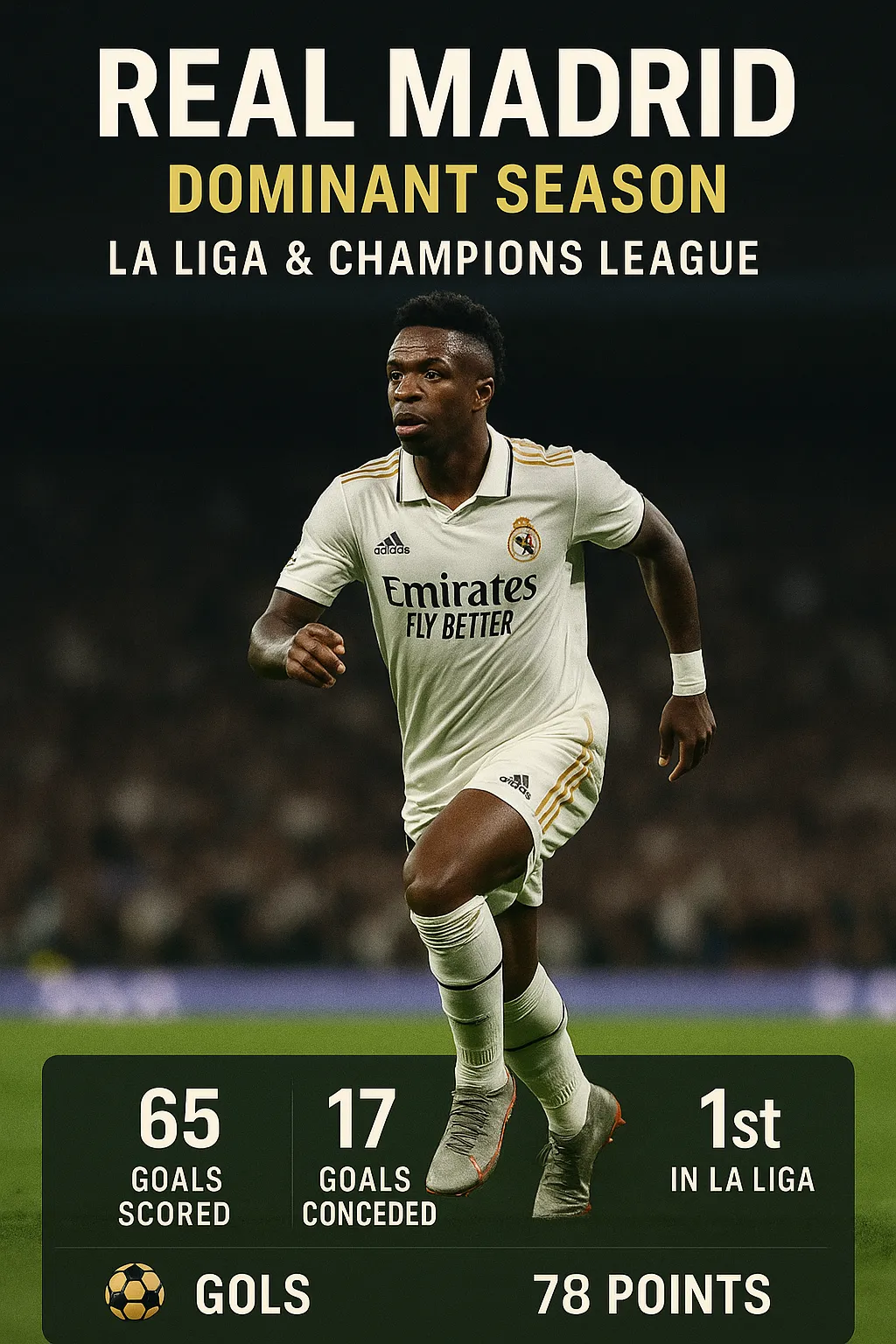 REAL MADRID
DOMINANT SEASON
LA LIGA & CHAMPIONS LEAGUE

adidas
Emirates
FLY BETTER
adidas

65
GOALS SCORED

17
GOALS CONCEDED

1st
IN LA LIGA

GOLS

78 POINTS