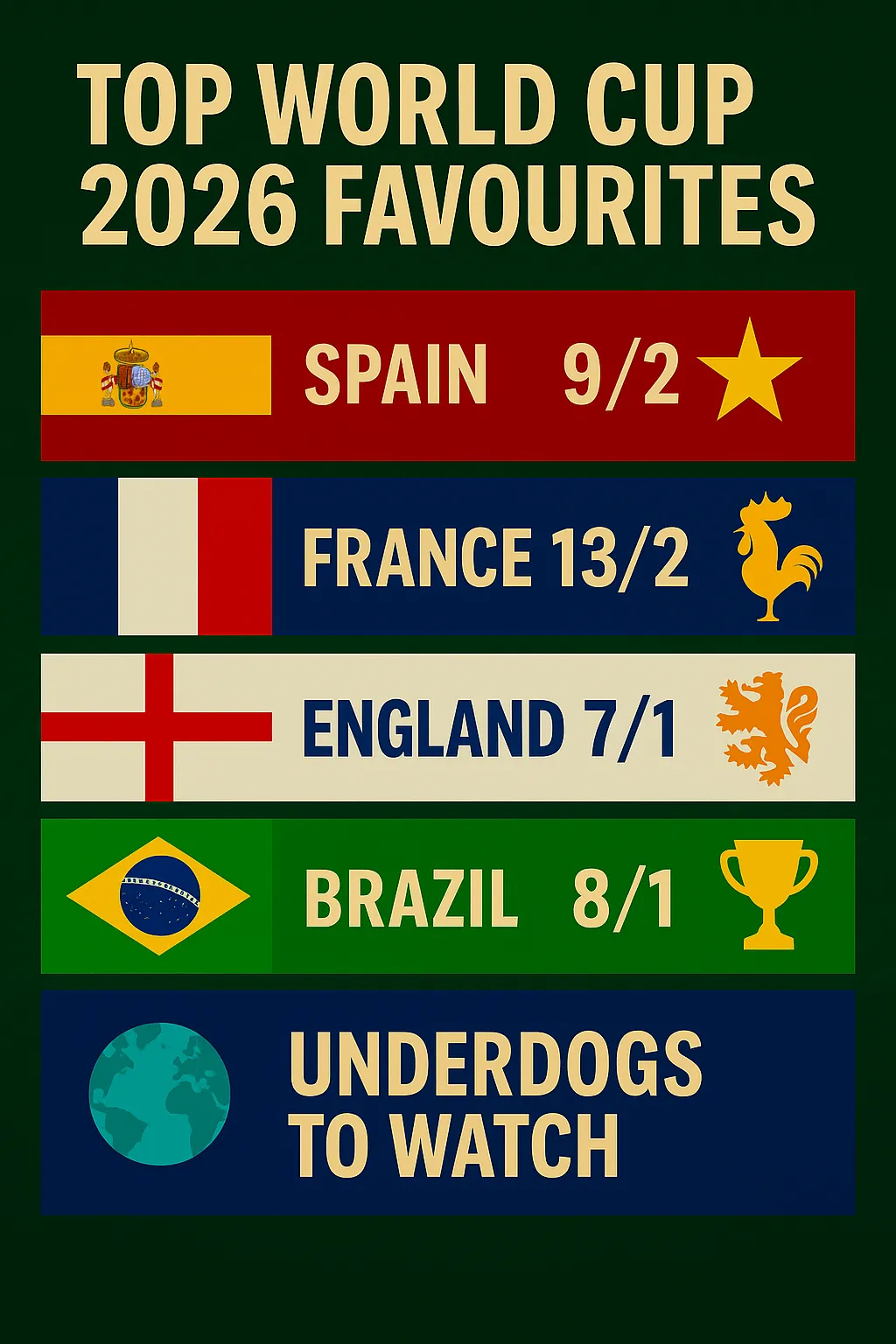 TOP WORLD CUP 2026 FAVOURITES

SPAIN 9/2

FRANCE 13/2

ENGLAND 7/1

BRAZIL 8/1

UNDERDOGS TO WATCH