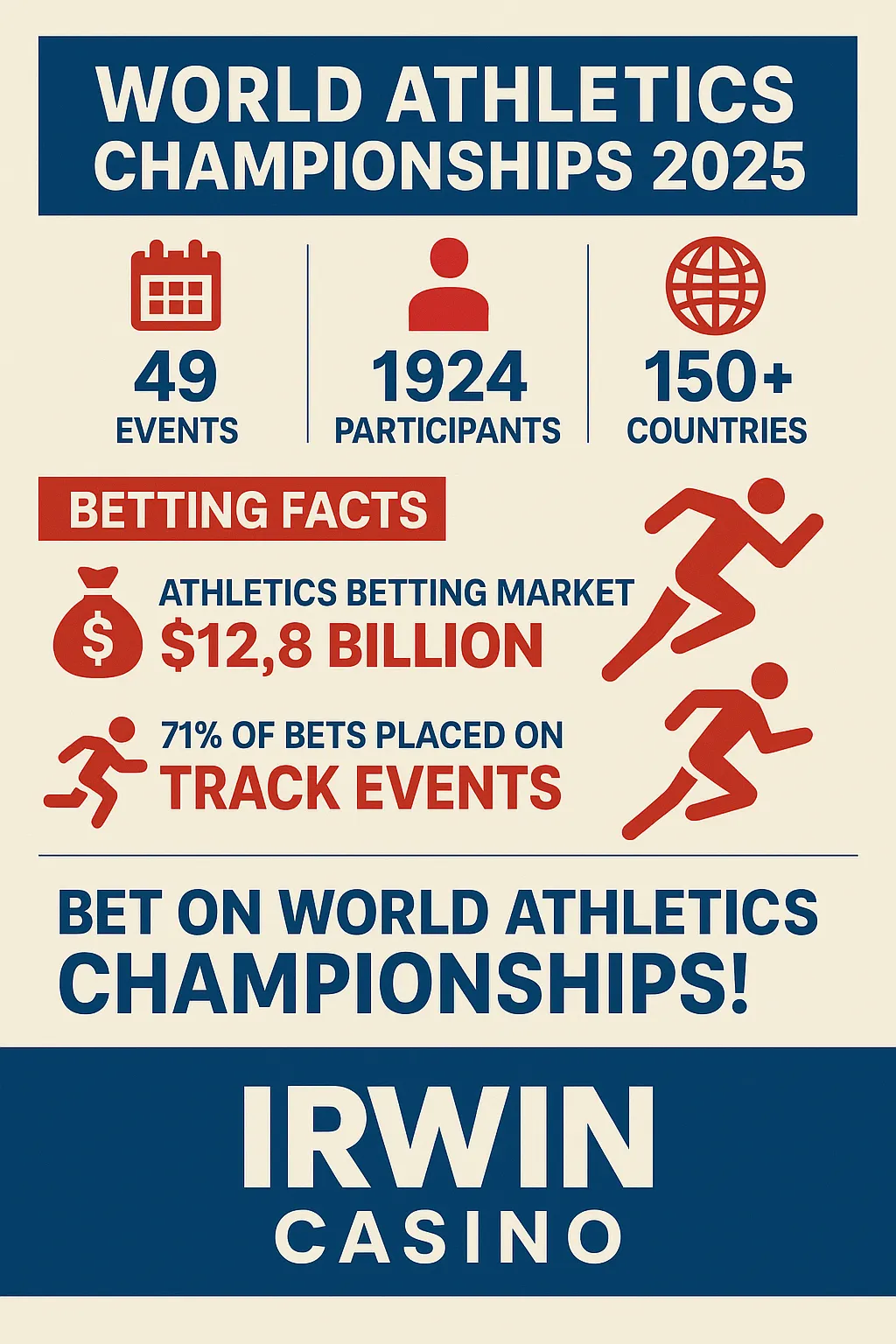 WORLD ATHLETICS CHAMPIONSHIPS 2025

49 EVENTS

1924 PARTICIPANTS

150+ COUNTRIES

BETTING FACTS

$

ATHLETICS BETTING MARKET
$12,8 BILLION

71% OF BETS PLACED ON
TRACK EVENTS

BET ON WORLD ATHLETICS CHAMPIONSHIPS!

IRWIN
CASINO