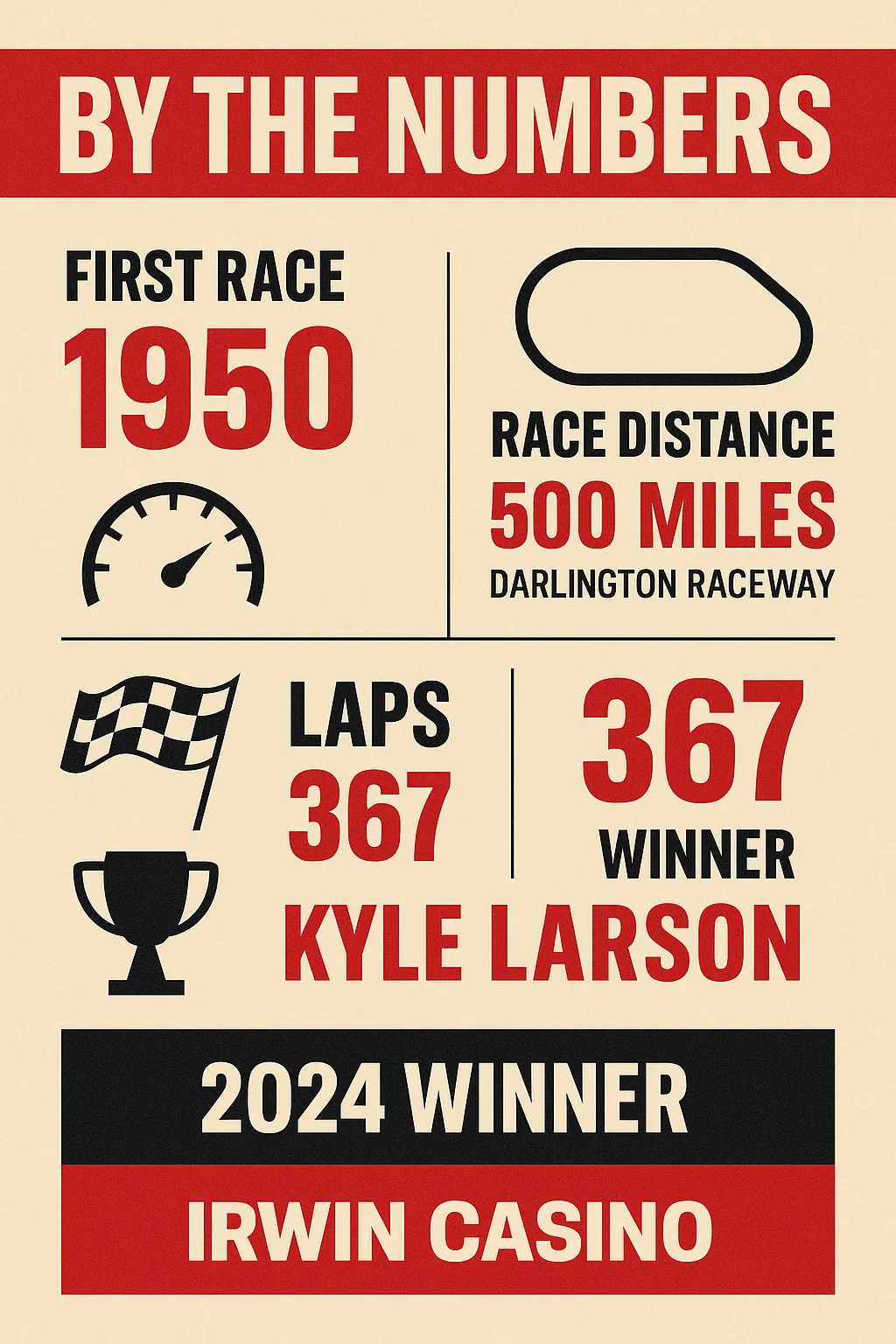 BY THE NUMBERS

FIRST RACE
1950

RACE DISTANCE
500 MILES
DARLINGTON RACEWAY

LAPS
367

367
WINNER

KYLE LARSON

2024 WINNER

IRWIN CASINO