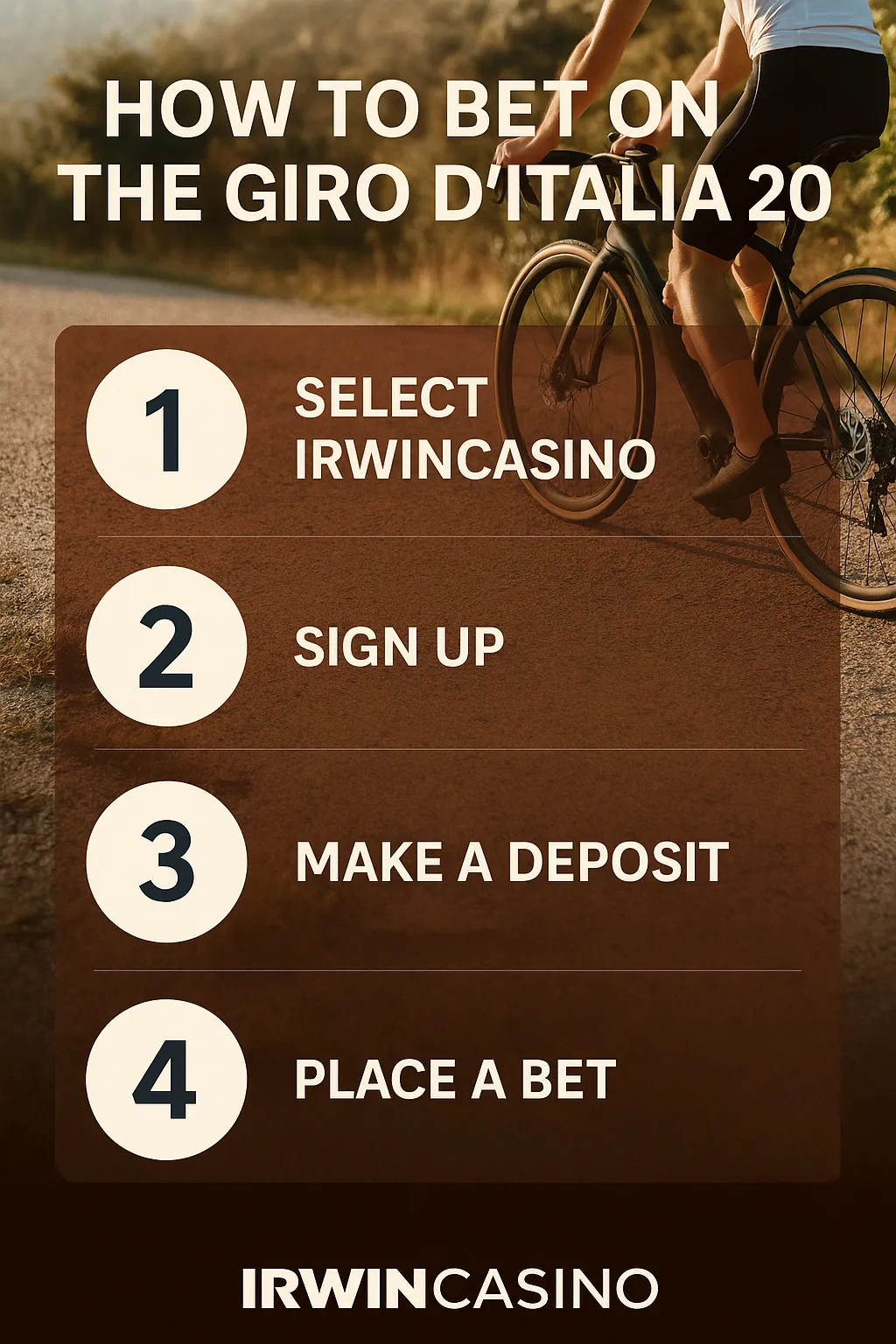 HOW TO BET ON THE GIRO D'ITALIA 20

1 SELECT IRWINCASINO

2 SIGN UP

3 MAKE A DEPOSIT

4 PLACE A BET

IRWINCASINO