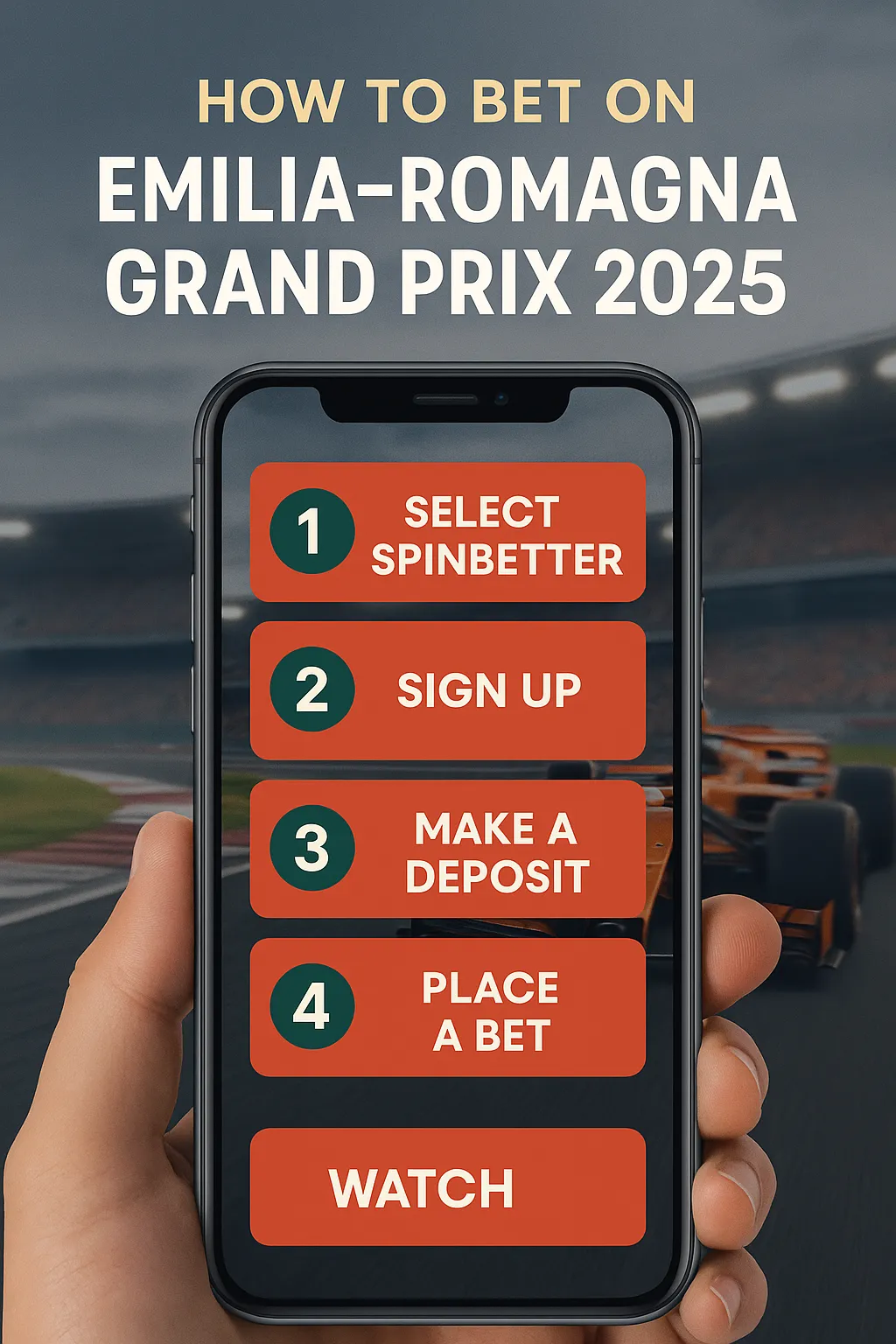 HOW TO BET ON
EMILIA-ROMAGNA GRAND PRIX 2025

1 SELECT SPINBETTER

2 SIGN UP

3 MAKE A DEPOSIT

4 PLACE A BET

WATCH