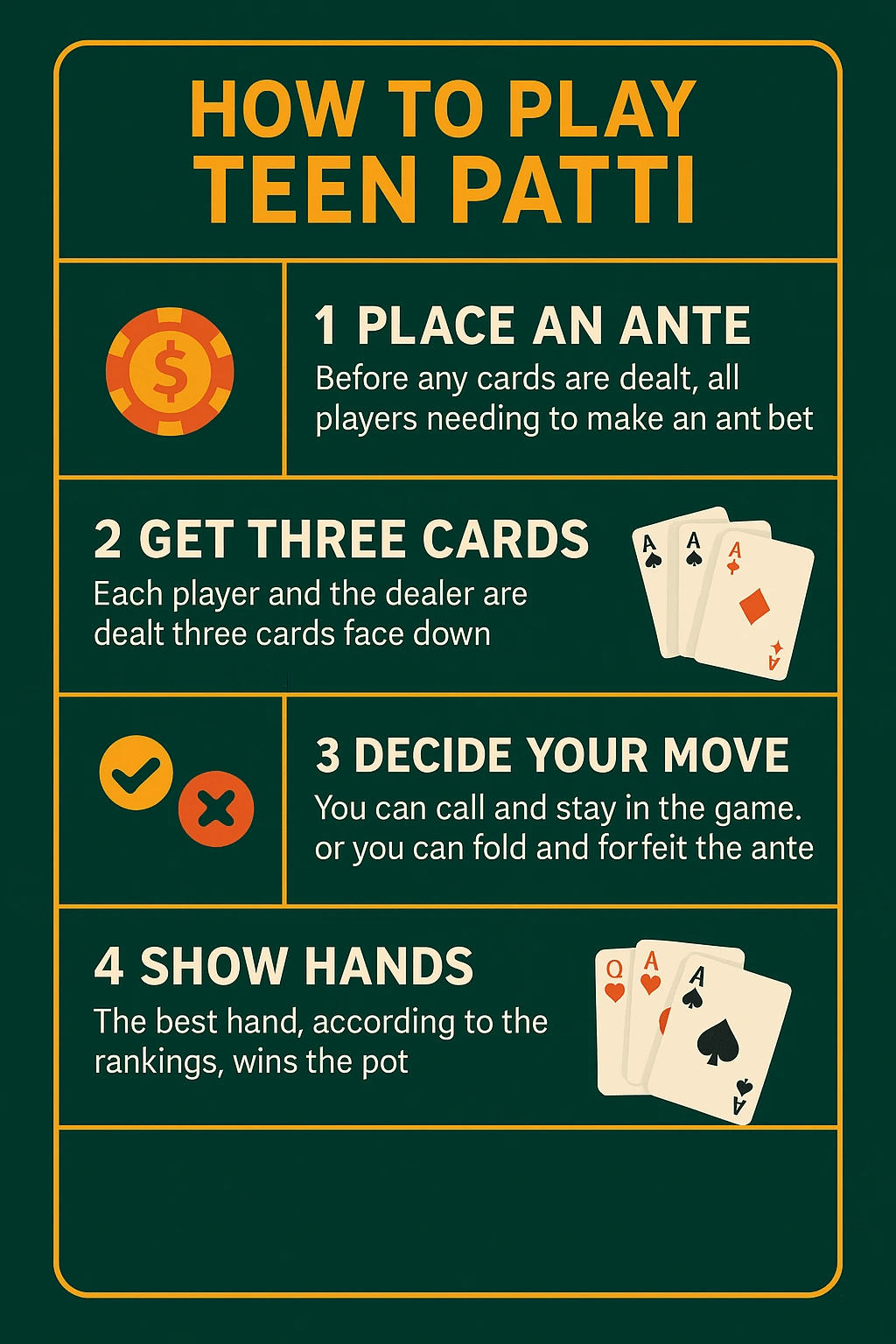 HOW TO PLAY TEEN PATTI

$

1 PLACE AN ANTE
Before any cards are dealt, all players needing to make an ant bet

2 GET THREE CARDS
Each player and the dealer are dealt three cards face down

A A A A

3 DECIDE YOUR MOVE
You can call and stay in the game. or you can fold and forfeit the ante

4 SHOW HANDS
The best hand, according to the rankings, wins the pot

Q A A A